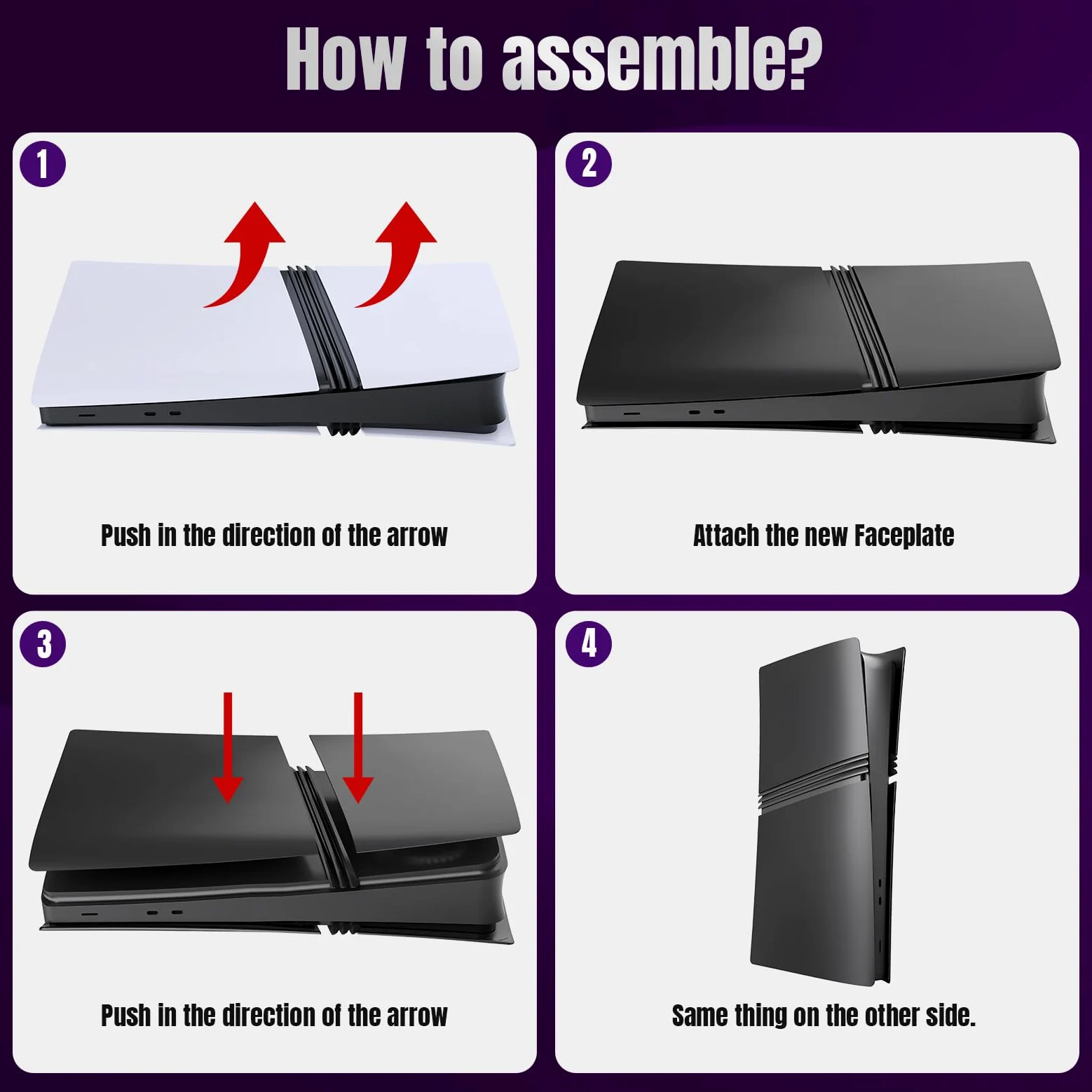 How to assemble?

1

Push in the direction of the arrow

2

Attach the new Faceplate

3

Push in the direction of the arrow

4

Same thing on the other side.